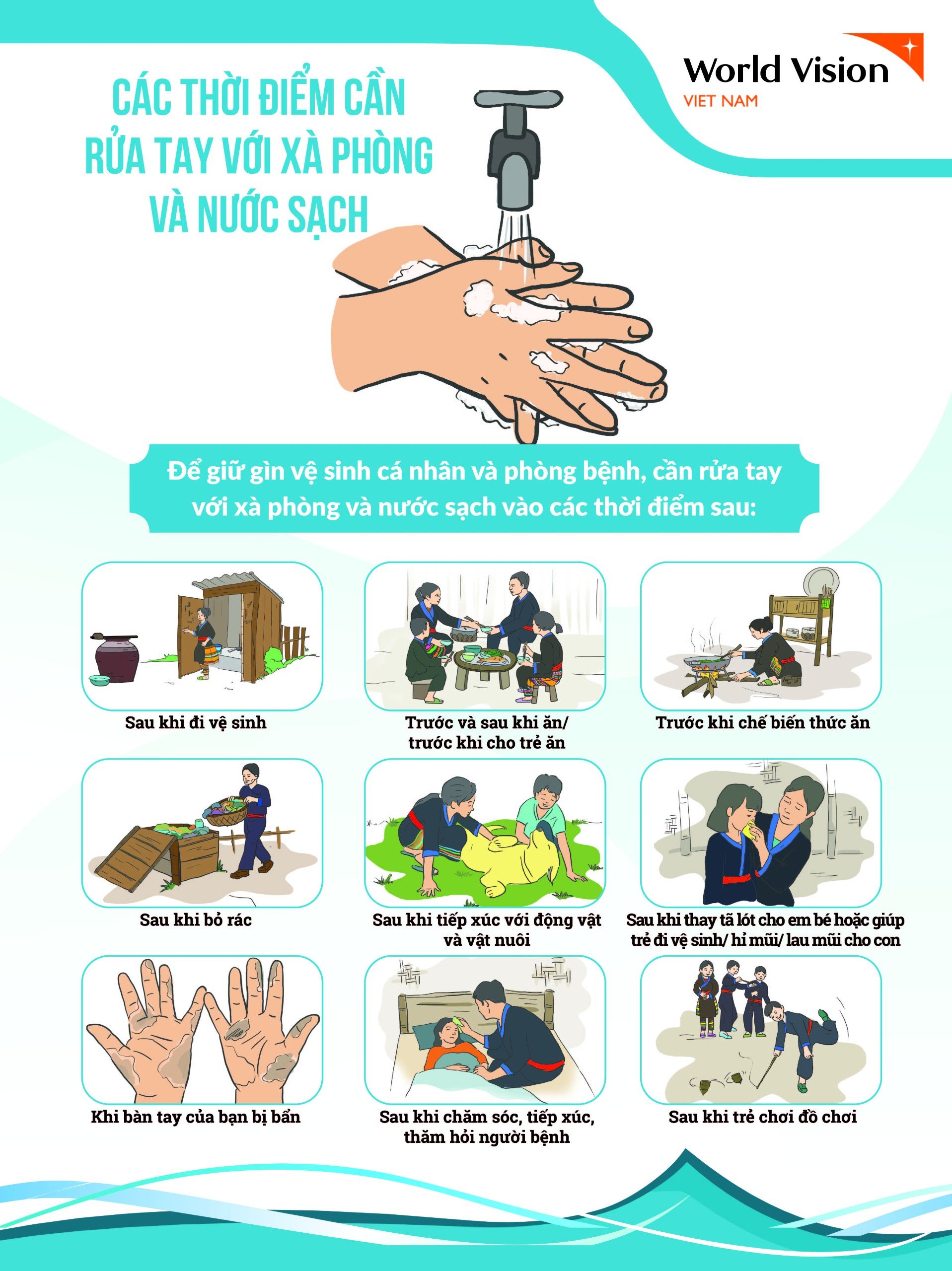 World Vision
VIET NAM

CÁC THỜI ĐIỂM CẦN RỬA TAY VỚI XÀ PHÒNG VÀ NƯỚC SẠCH

Để giữ gìn vệ sinh cá nhân và phòng bệnh, cần rửa tay với xà phòng và nước sạch vào các thời điểm sau:

Sau khi đi vệ sinh

Trước và sau khi ăn/ trước khi cho trẻ ăn

Trước khi chế biến thức ăn

Sau khi bỏ rác

Sau khi tiếp xúc với động vật và vật nuôi

Sau khi thay tã lót cho em bé hoặc giúp trẻ đi vệ sinh/ hỉ mũi/ lau mũi cho con

Khi bàn tay của bạn bị bẩn

Sau khi chăm sóc, tiếp xúc, thăm hỏi người bệnh

Sau khi trẻ chơi đồ chơi